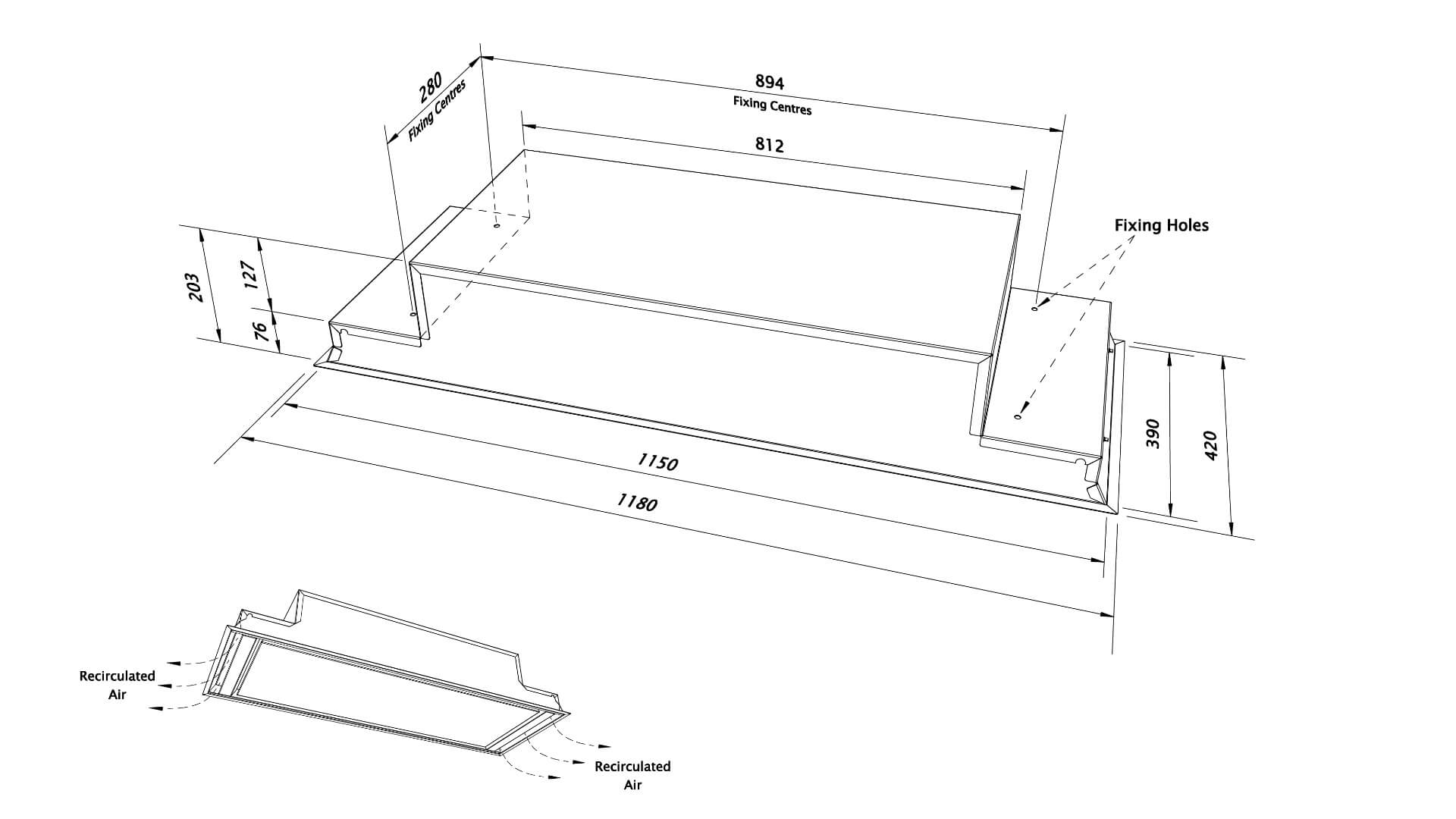 280
Fixing Centres
894
Fixing Centres
812
Fixing Holes
203
127
76
390
420
1150
1180
Recirculated Air
Recirculated Air